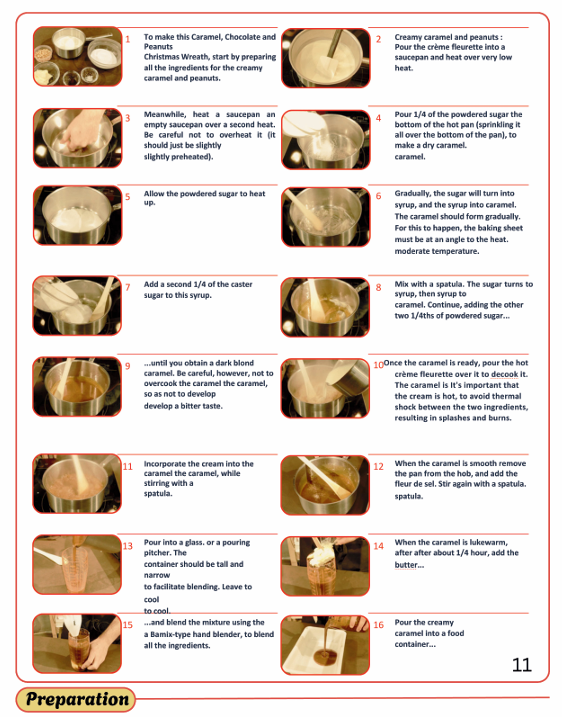 1 To make this Caramel, Chocolate and Peanuts Christmas Wreath, start by preparing all the ingredients for the creamy caramel and peanuts.

2 Creamy caramel and peanuts : Pour the crème fleurette into a saucepan and heat over very low heat.

3 Meanwhile, heat a saucepan an empty saucepan over a second heat. Be careful not to overheat it (it should just be slightly slightly preheated).

4 Pour 1/4 of the powdered sugar the bottom of the hot pan (sprinkling it all over the bottom of the pan), to make a dry caramel. caramel.

5 Allow the powdered sugar to heat up.

6 Gradually, the sugar will turn into syrup, and the syrup into caramel. The caramel should form gradually. For this to happen, the baking sheet must be at an angle to the heat. moderate temperature.

7 Add a second 1/4 of the caster sugar to this syrup.

8 Mix with a spatula. The sugar turns to syrup, then syrup to caramel. Continue, adding the other two 1/4ths of powdered sugar...

9 ...until you obtain a dark blond caramel. Be careful, however, not to overcook the caramel the caramel, so as not to develop develop a bitter taste.

10 Once the caramel is ready, pour the hot crème fleurette over it to decook it. The caramel is It's important that the cream is hot, to avoid thermal shock between the two ingredients, resulting in splashes and burns.

11 Incorporate the cream into the caramel the caramel, while stirring with a spatula.

12 When the caramel is smooth remove the pan from the hob, and add the fleur de sel. Stir again with a spatula. spatula.

13 Pour into a glass. or a pouring pitcher. The container should be tall and narrow to facilitate blending. Leave to cool to cool.

14 When the caramel is lukewarm, after after about 1/4 hour, add the butter...

15 ...and blend the mixture using the a Bamix-type hand blender, to blend all the ingredients.

16 Pour the creamy caramel into a food container...

11

Preparation